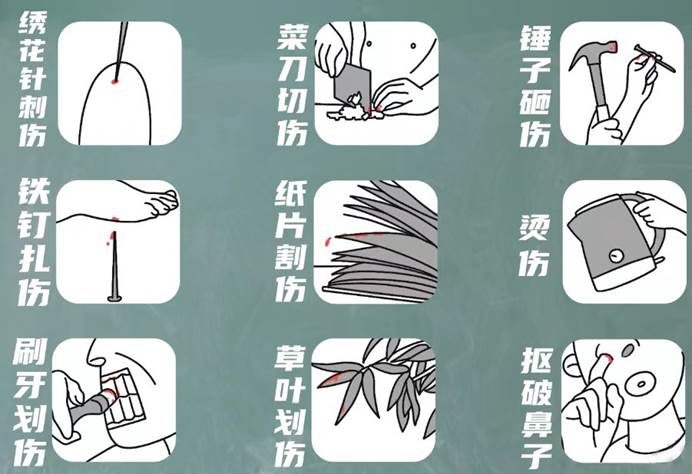 绣花针刺伤

菜刀切伤

锤子砸伤

铁钉扎伤

纸片割伤

烫伤

刷牙划伤

草叶划伤

抠破鼻子